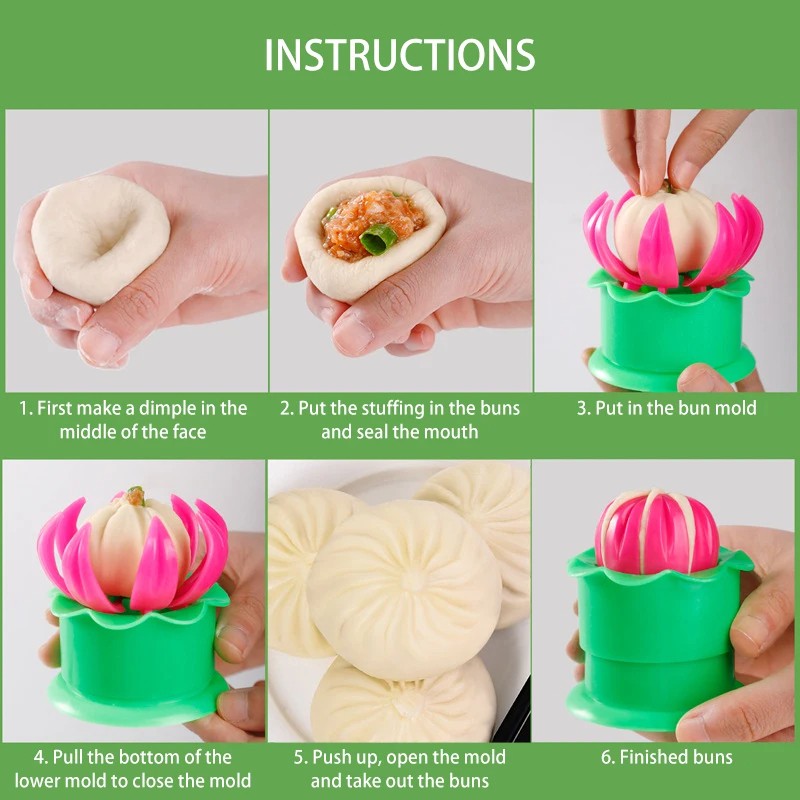 INSTRUCTIONS

1. First make a dimple in the middle of the face

2. Put the stuffing in the buns and seal the mouth

3. Put in the bun mold

4. Pull the bottom of the lower mold to close the mold

5. Push up, open the mold and take out the buns

6. Finished buns